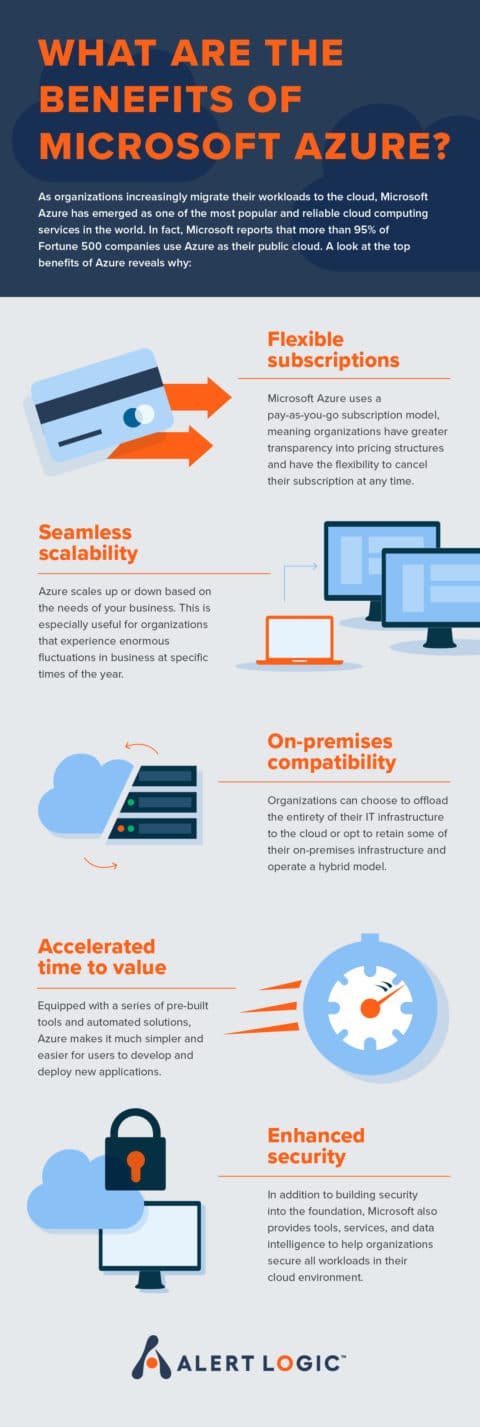 WHAT ARE THE BENEFITS OF MICROSOFT AZURE?

As organizations increasingly migrate their workloads to the cloud, Microsoft Azure has emerged as one of the most popular and reliable cloud computing services in the world. In fact, Microsoft reports that more than 95% of Fortune 500 companies use Azure as their public cloud. A look at the top benefits of Azure reveals why:

Flexible subscriptions

Microsoft Azure uses a pay-as-you-go subscription model, meaning organizations have greater transparency into pricing structures and have the flexibility to cancel their subscription at any time.

Seamless scalability

Azure scales up or down based on the needs of your business. This is especially useful for organizations that experience enormous fluctuations in business at specific times of the year.

On-premises compatibility

Organizations can choose to offload the entirety of their IT infrastructure to the cloud or opt to retain some of their on-premises infrastructure and operate a hybrid model.

Accelerated time to value

Equipped with a series of pre-built tools and automated solutions, Azure makes it much simpler and easier for users to develop and deploy new applications.

Enhanced security

In addition to building security into the foundation, Microsoft also provides tools, services, and data intelligence to help organizations secure all workloads in their cloud environment.

ALERT LOGIC™