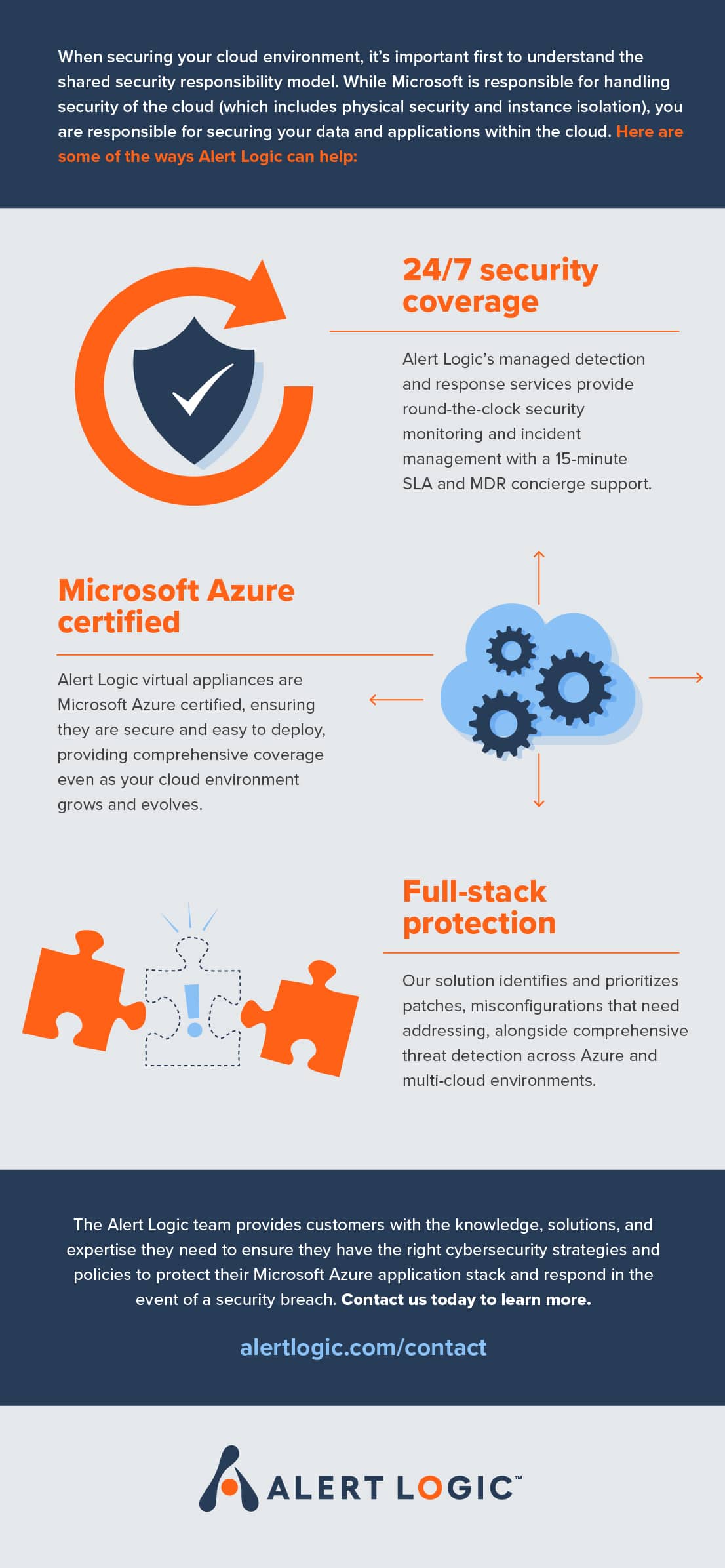 When securing your cloud environment, it's important first to understand the shared security responsibility model. While Microsoft is responsible for handling security of the cloud (which includes physical security and instance isolation), you are responsible for securing your data and applications within the cloud. Here are some of the ways Alert Logic can help:

24/7 security coverage

Alert Logic's managed detection and response services provide round-the-clock security monitoring and incident management with a 15-minute SLA and MDR concierge support.

Microsoft Azure certified

Alert Logic virtual appliances are Microsoft Azure certified, ensuring they are secure and easy to deploy, providing comprehensive coverage even as your cloud environment grows and evolves.

Full-stack protection

Our solution identifies and prioritizes patches, misconfigurations that need addressing, alongside comprehensive threat detection across Azure and multi-cloud environments.

The Alert Logic team provides customers with the knowledge, solutions, and expertise they need to ensure they have the right cybersecurity strategies and policies to protect their Microsoft Azure application stack and respond in the event of a security breach. Contact us today to learn more.

alertlogic.com/contact

ALERT LOGIC™