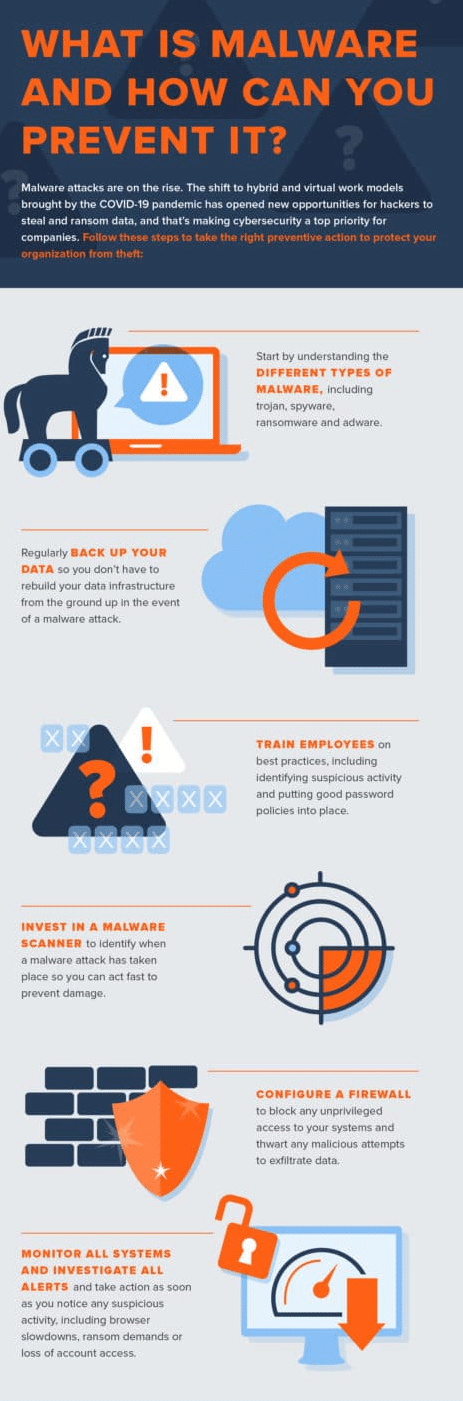 WHAT IS MALWARE AND HOW CAN YOU PREVENT IT?

Malware attacks are on the rise. The shift to hybrid and virtual work models brought by the COVID-19 pandemic has opened new opportunities for hackers to steal and ransom data, and that's making cybersecurity a top priority for companies. Follow these steps to take the right preventive action to protect your organization from theft:

Start by understanding the DIFFERENT TYPES OF MALWARE, including trojan, spyware, ransomware and adware.

Regularly BACK UP YOUR DATA so you don't have to rebuild your data infrastructure from the ground up in the event of a malware attack.

TRAIN EMPLOYEES on best practices, including identifying suspicious activity and putting good password policies into place.

INVEST IN A MALWARE SCANNER to identify when a malware attack has taken place so you can act fast to prevent damage.

CONFIGURE A FIREWALL to block any unprivileged access to your systems and thwart any malicious attempts to exfiltrate data.

MONITOR ALL SYSTEMS AND INVESTIGATE ALL ALERTS and take action as soon as you notice any suspicious activity, including browser slowdowns, ransom demands or loss of account access.